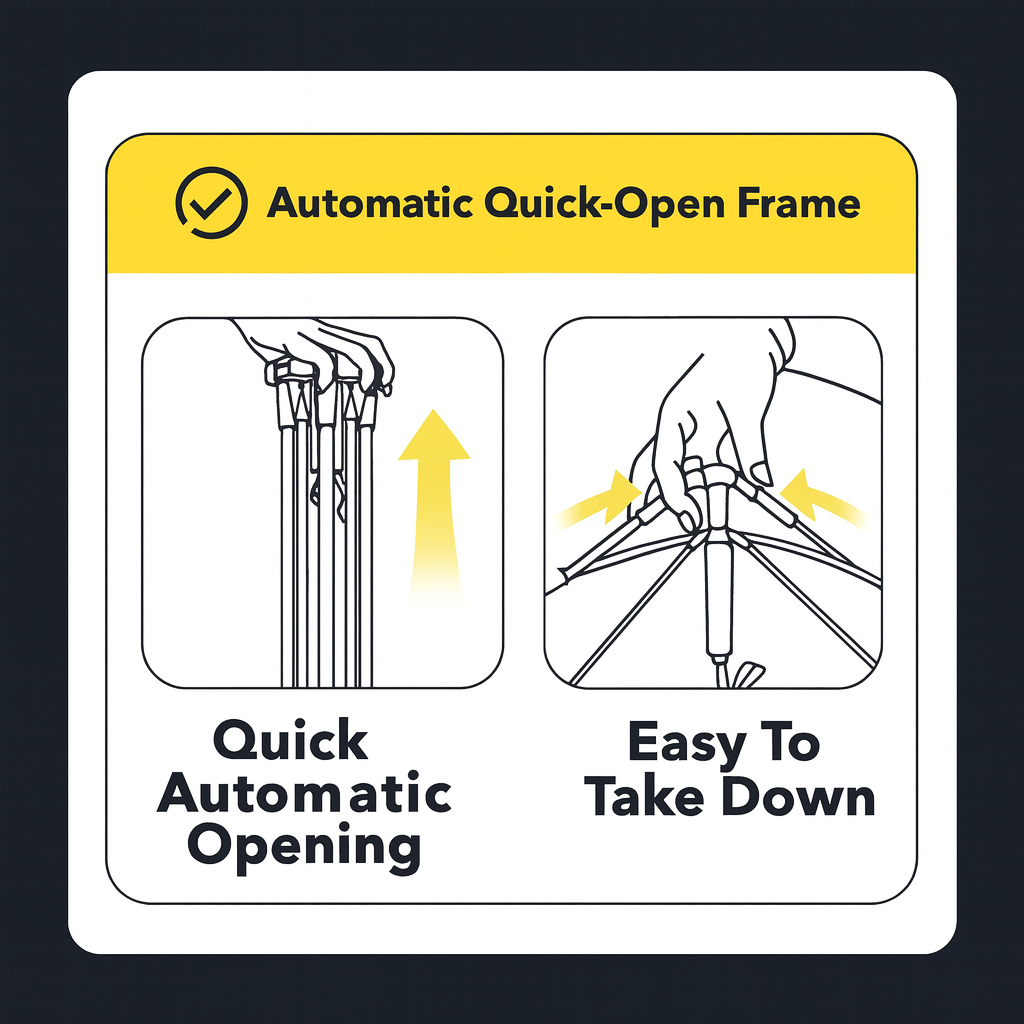 Automatic Quick-Open Frame

Quick Automatic Opening

Easy To Take Down